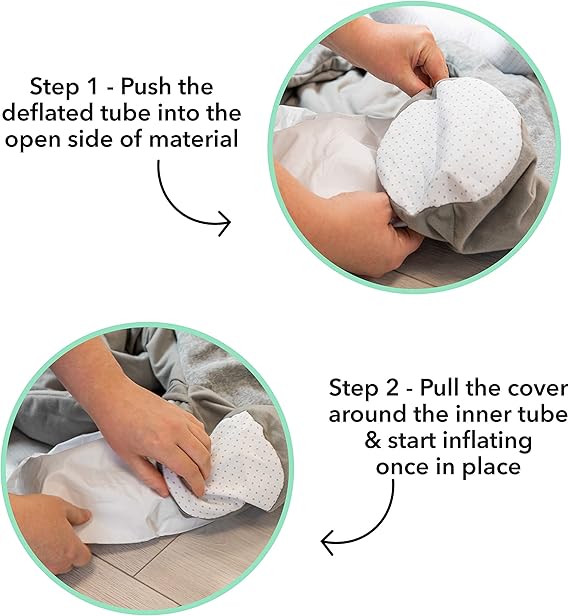 Step 1 - Push the deflated tube into the open side of material

Step 2 - Pull the cover around the inner tube & start inflating once in place